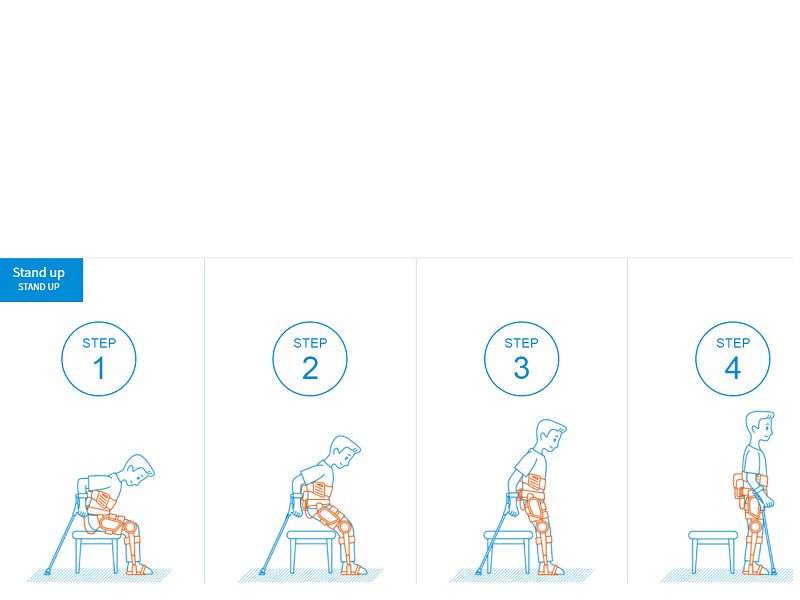 Stand up
STAND UP

STEP
1

STEP
2

STEP
3

STEP
4