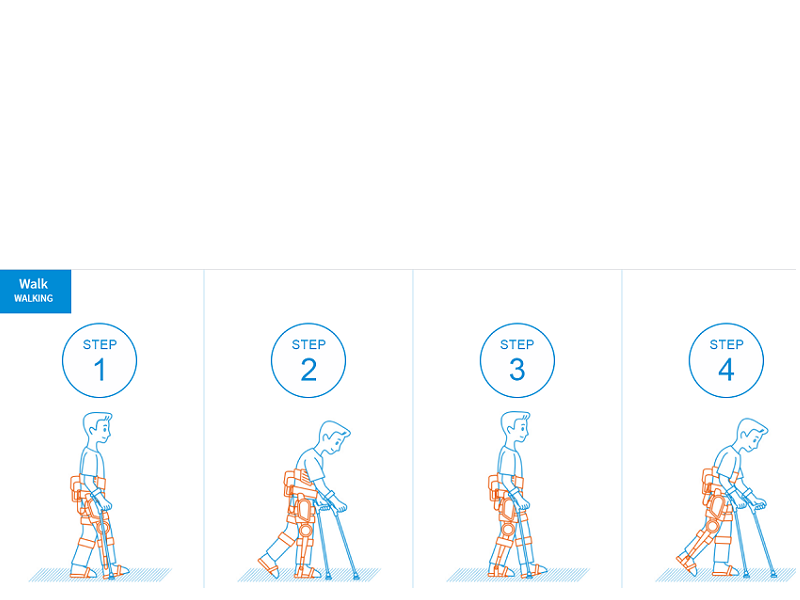 Walk
WALKING

STEP
1

STEP
2

STEP
3

STEP
4