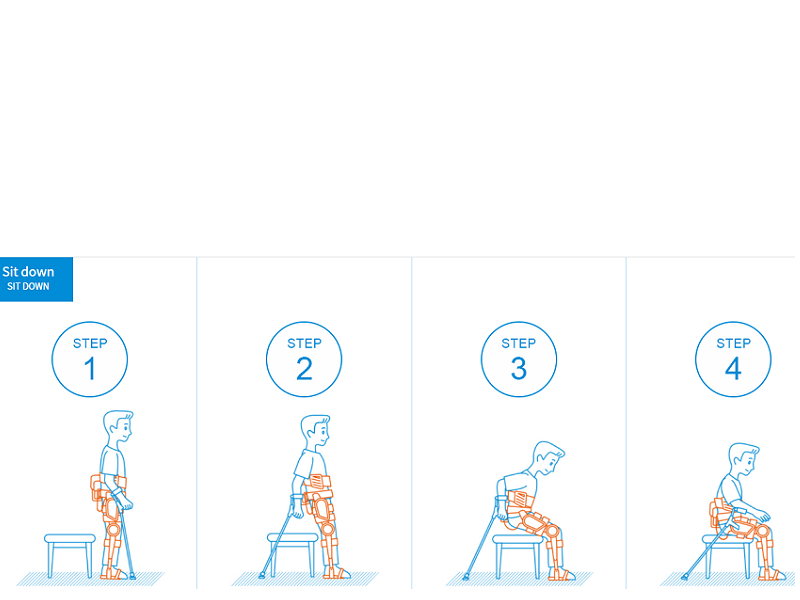 Sit down
SIT DOWN

STEP
1

STEP
2

STEP
3

STEP
4